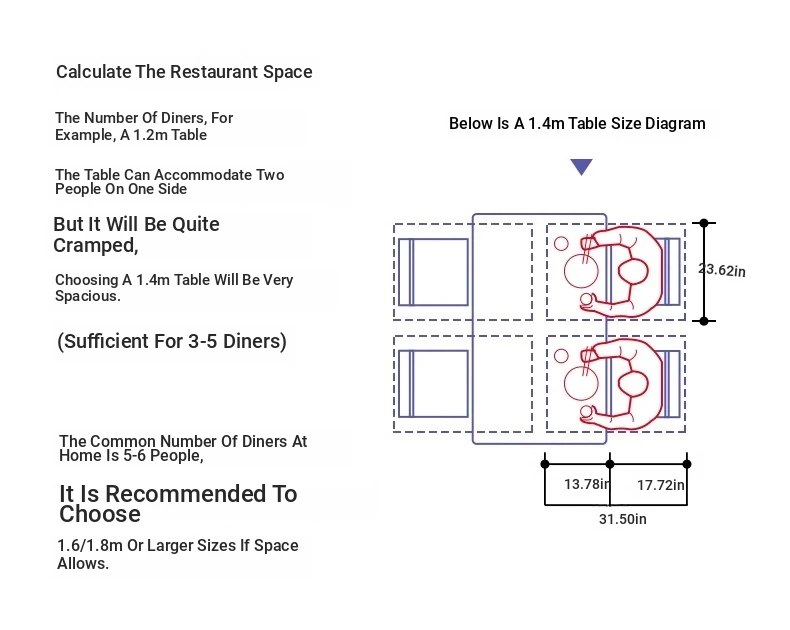 Calculate The Restaurant Space

The Number Of Diners, For Example, A 1.2m Table

The Table Can Accommodate Two People On One Side

But It Will Be Quite Cramped,

Choosing A 1.4m Table Will Be Very Spacious.

(Sufficient For 3-5 Diners)

The Common Number Of Diners At Home Is 5-6 People,

It Is Recommended To Choose

1.6/1.8m Or Larger Sizes If Space Allows.

Below Is A 1.4m Table Size Diagram

23.62in

13.78in

17.72in

31.50in