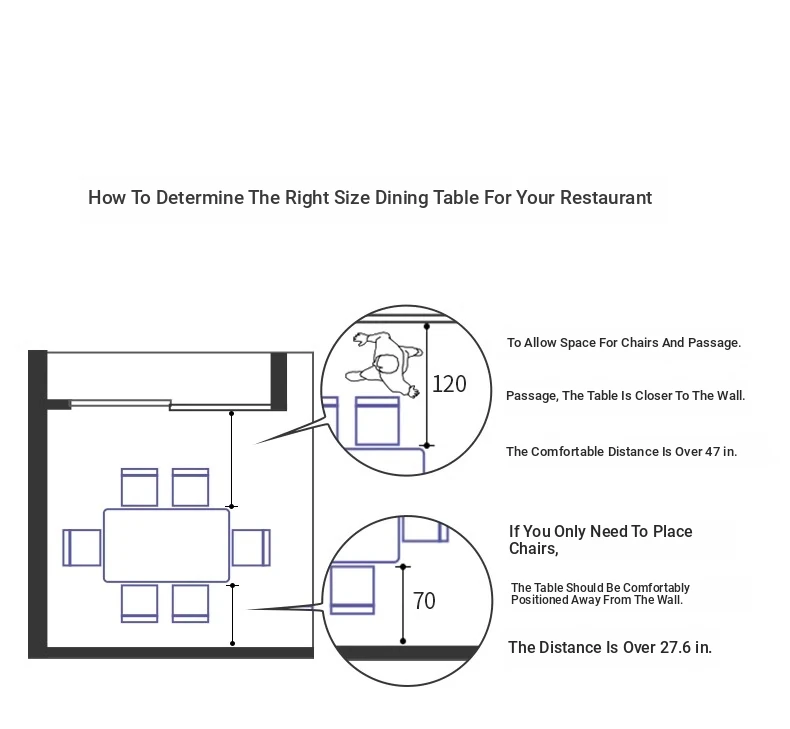 How To Determine The Right Size Dining Table For Your Restaurant

120

To Allow Space For Chairs And Passage.

Passage, The Table Is Closer To The Wall.

The Comfortable Distance Is Over 47 in.

70

If You Only Need To Place Chairs,

The Table Should Be Comfortably Positioned Away From The Wall.

The Distance Is Over 27.6 in.