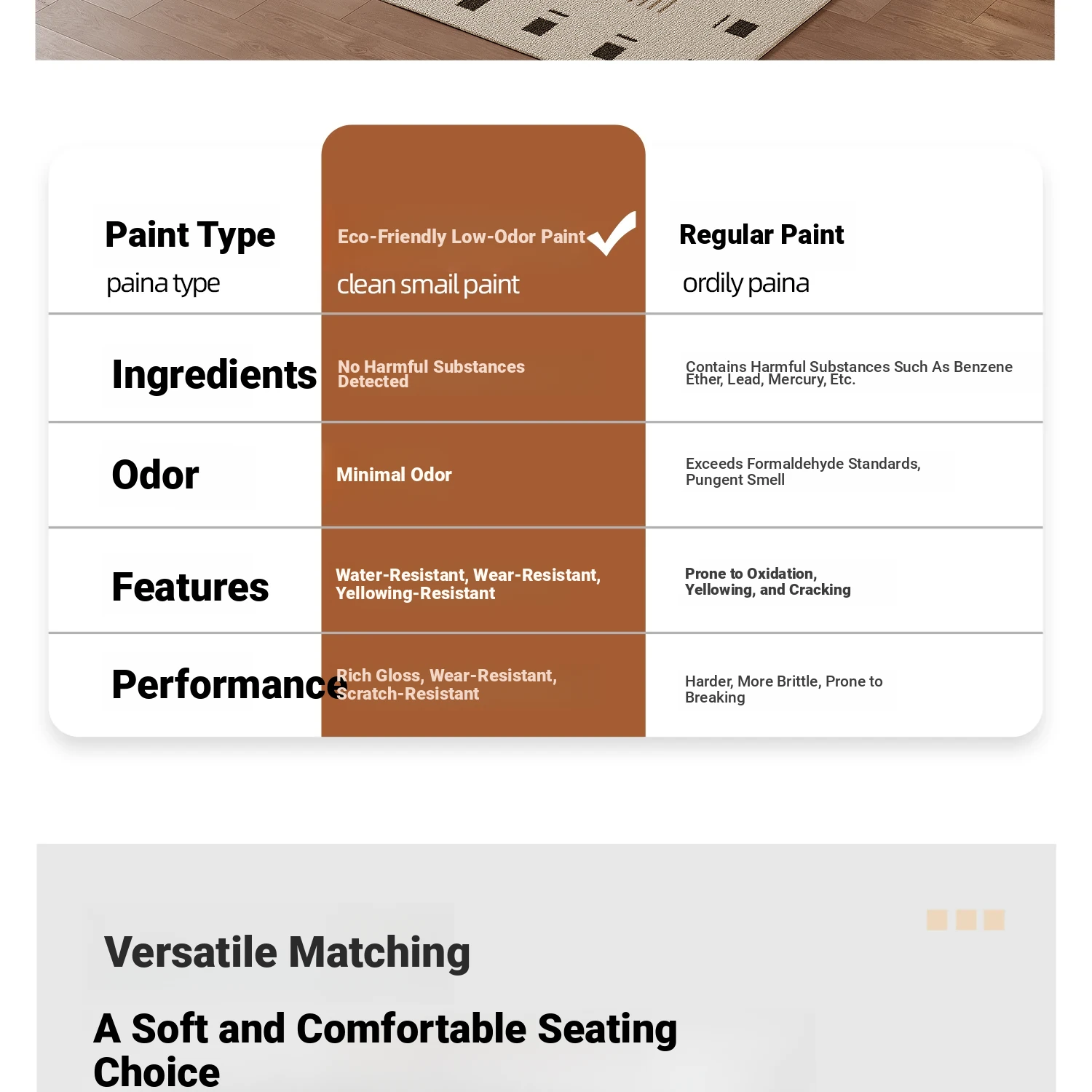 | Paint Type paina type | Eco-Friendly Low-Odor Paint clean smail paint | Regular Paint ordily paina |
|---|---|---|
| Ingredients | No Harmful Substances Detected | Contains Harmful Substances Such As Benzene Ether, Lead, Mercury, Etc. |
| Odor | Minimal Odor | Exceeds Formaldehyde Standards, Pungent Smell |
| Features | Water-Resistant, Wear-Resistant, Yellowing-Resistant | Prone to Oxidation, Yellowing, and Cracking |
| Performance | Rich Gloss, Wear-Resistant, Scratch-Resistant | Harder, More Brittle, Prone to Breaking |

Versatile Matching

A Soft and Comfortable Seating Choice