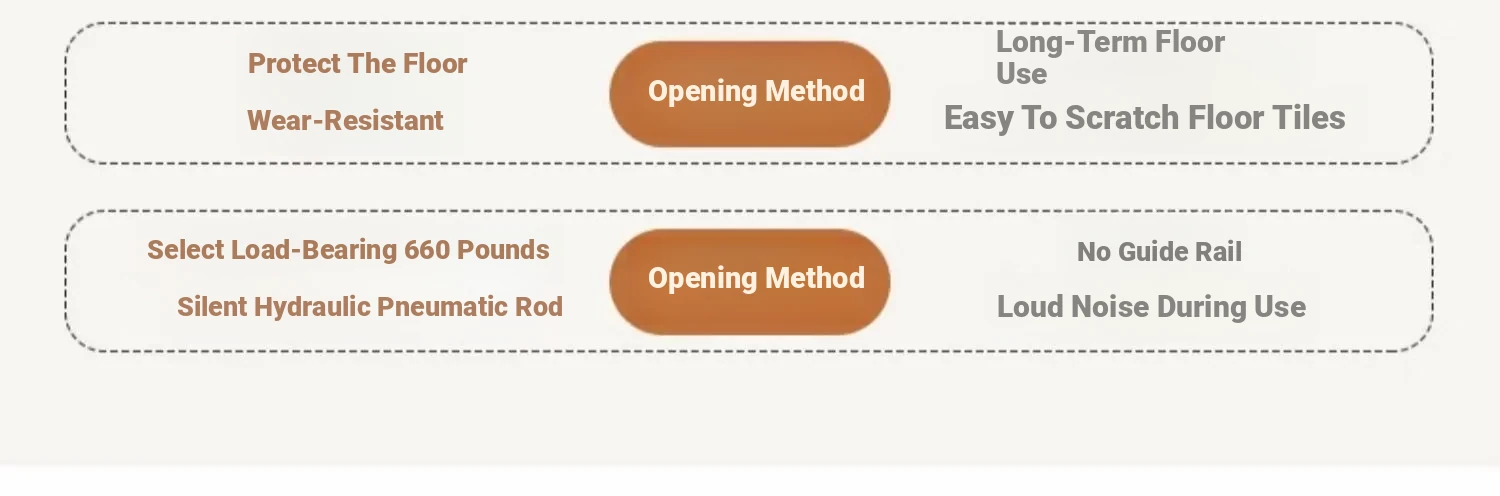 Protect The Floor

Wear-Resistant

Opening Method

Long-Term Floor Use

Easy To Scratch Floor Tiles

Select Load-Bearing 660 Pounds

Silent Hydraulic Pneumatic Rod

Opening Method

No Guide Rail

Loud Noise During Use