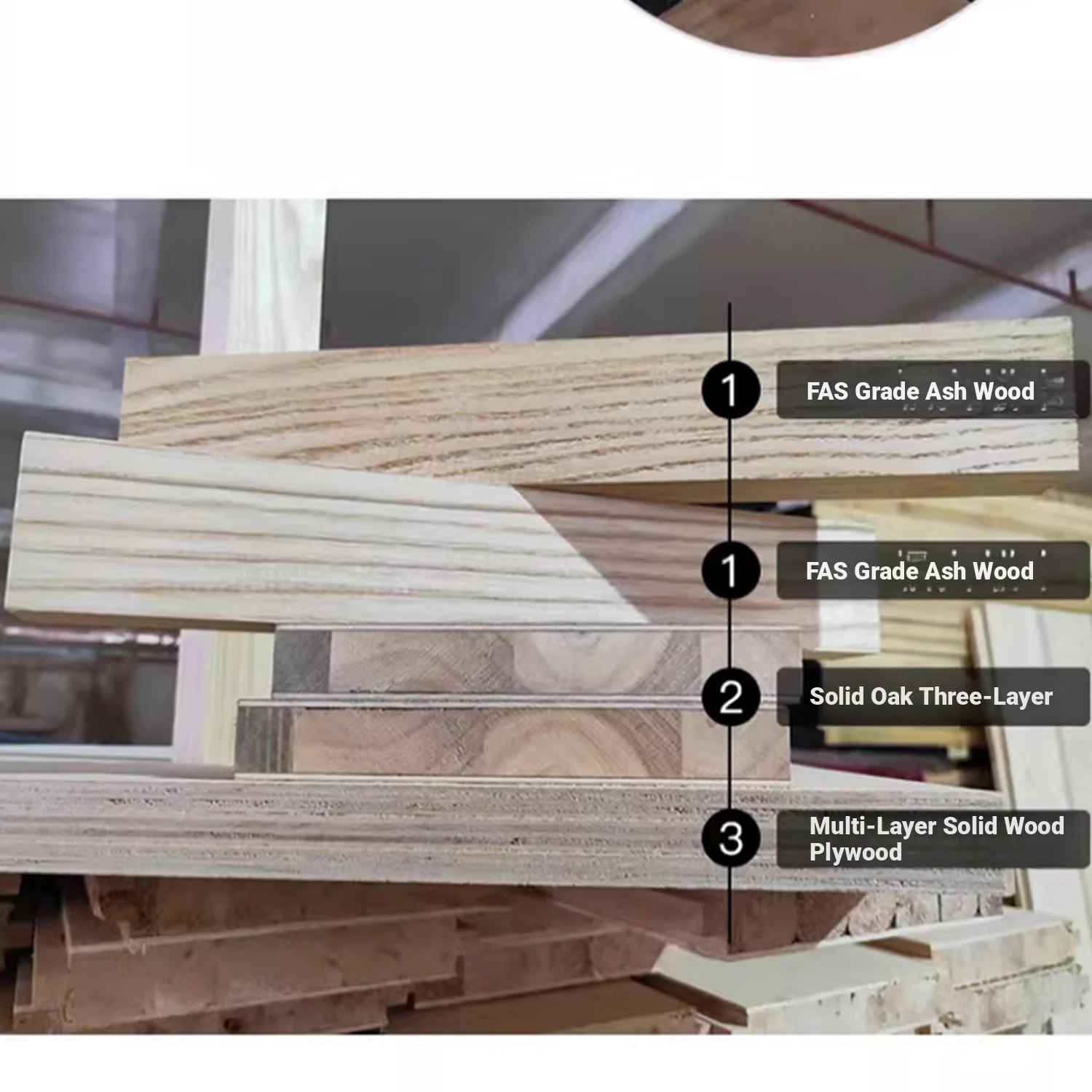 1
FAS Grade Ash Wood

1
FAS Grade Ash Wood

2
Solid Oak Three-Layer

3
Multi-Layer Solid Wood Plywood