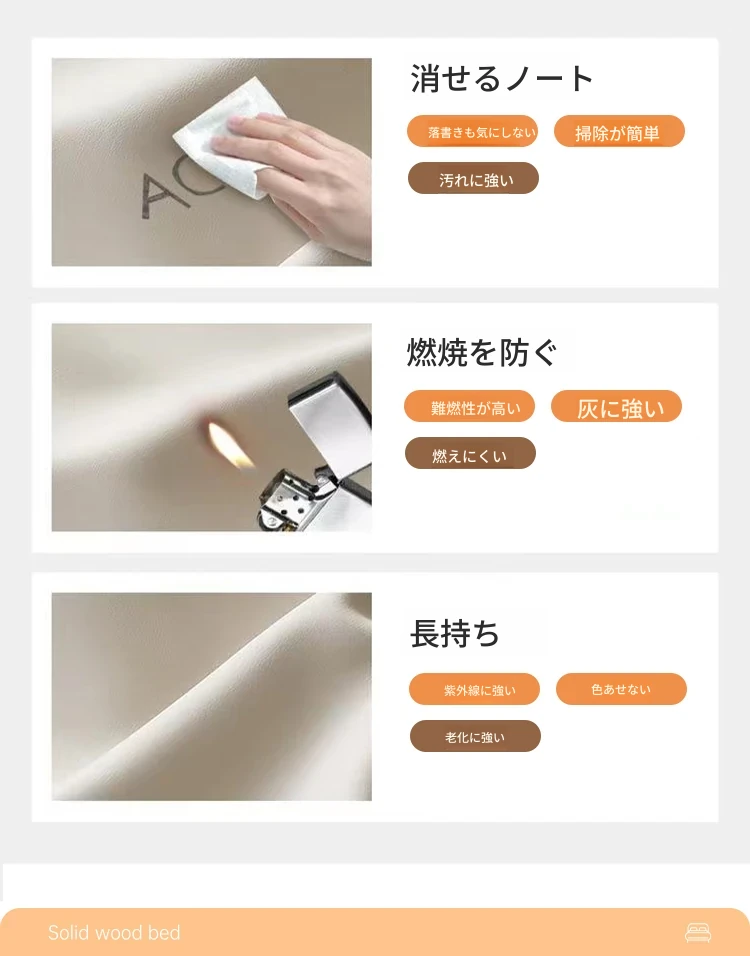 AC

消せるノート

落書きも気にしない

掃除が簡単

汚れに強い

燃焼を防ぐ

難燃性が高い

灰に強い

燃えにくい

長持ち

紫外線に強い

色あせない

老化に強い

Solid wood bed