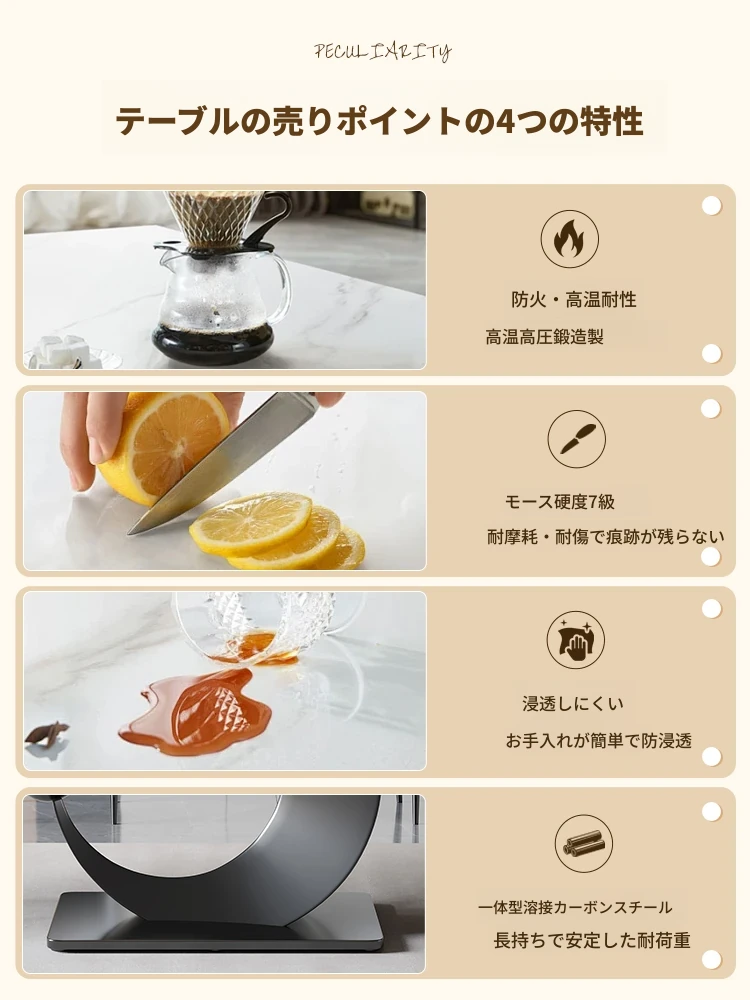 PECULIARITY

テーブルの売りポイントの4つの特性

防火・高温耐性

高温高圧鍛造製

モース硬度7級

耐摩耗・耐傷で痕跡が残らない

浸透しにくい

お手入れが簡単で防浸透

一体型溶接カーボンスチール

長持ちで安定した耐荷重