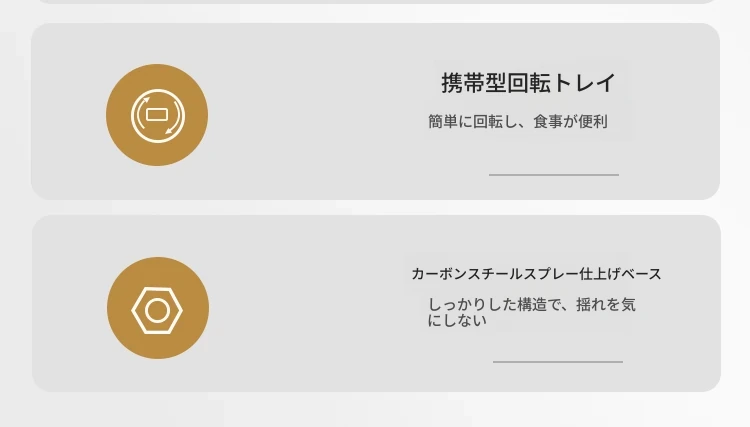 携帯型回転トレイ

簡単に回転し、食事が便利

カーボンスチールスプレー仕上げベース

しっかりした構造で、揺れを気にしない