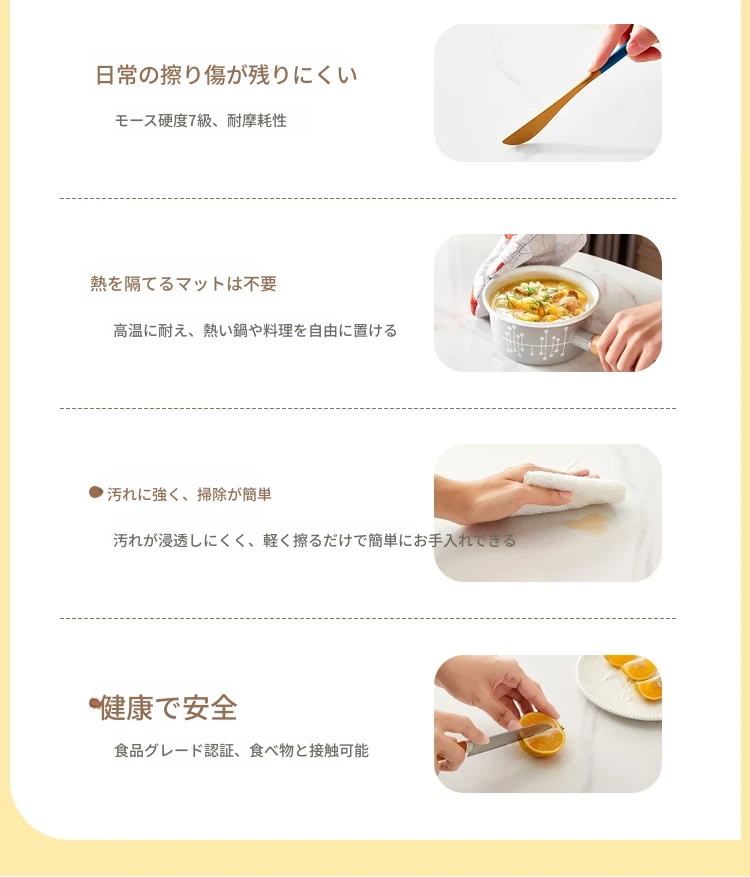 日常の擦り傷が残りにくい

モース硬度7級、耐摩耗性

熱を隔てるマットは不要

高温に耐え、熱い鍋や料理を自由に置ける

汚れに強く、掃除が簡単

汚れが浸透しにくく、軽く擦るだけで簡単にお手入れできる

健康で安全

食品グレード認証、食べ物と接触可能