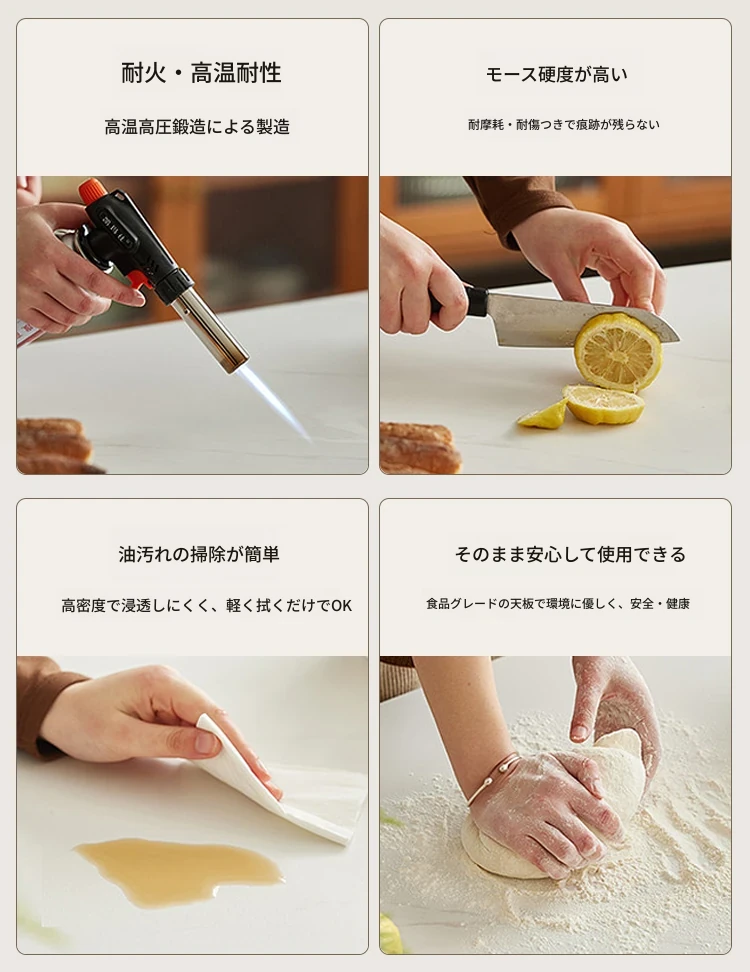 耐火・高温耐性

高温高圧鍛造による製造

モース硬度が高い

耐摩耗・耐傷つきで痕跡が残らない

油汚れの掃除が簡単

高密度で浸透しにくく、軽く拭くだけでOK

そのまま安心して使用できる

食品グレードの天板で環境に優しく、安全・健康