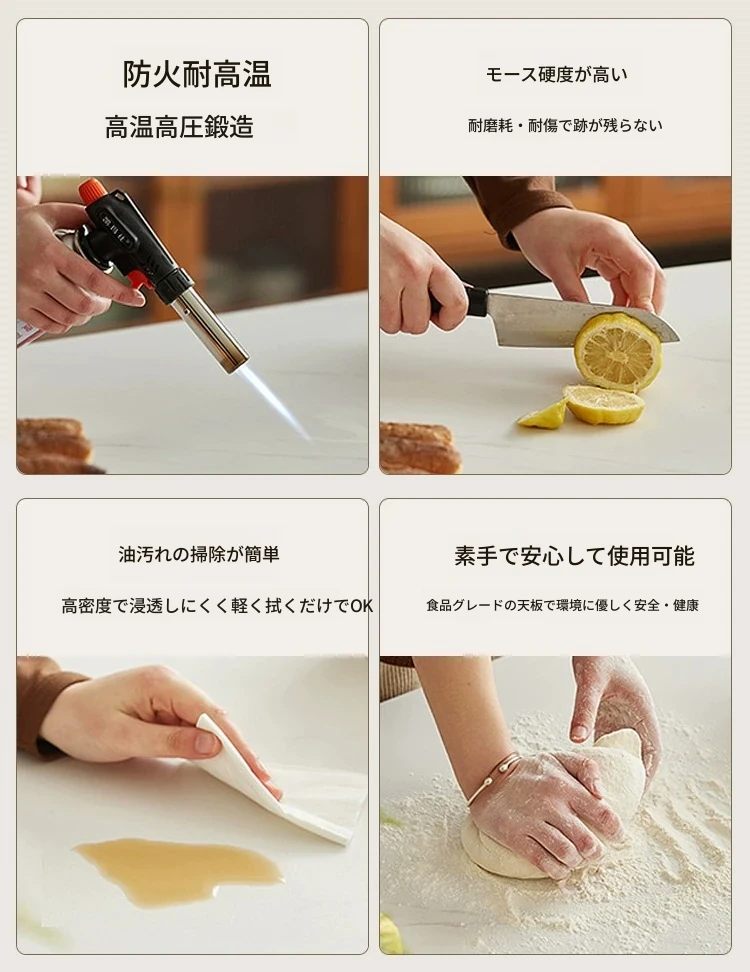 防火耐高温

高温高圧鍛造

モース硬度が高い

耐磨耗・耐傷で跡が残らない

油汚れの掃除が簡単

高密度で浸透しにくく軽く拭くだけでOK

素手で安心して使用可能

食品グレードの天板で環境に優しく安全・健康